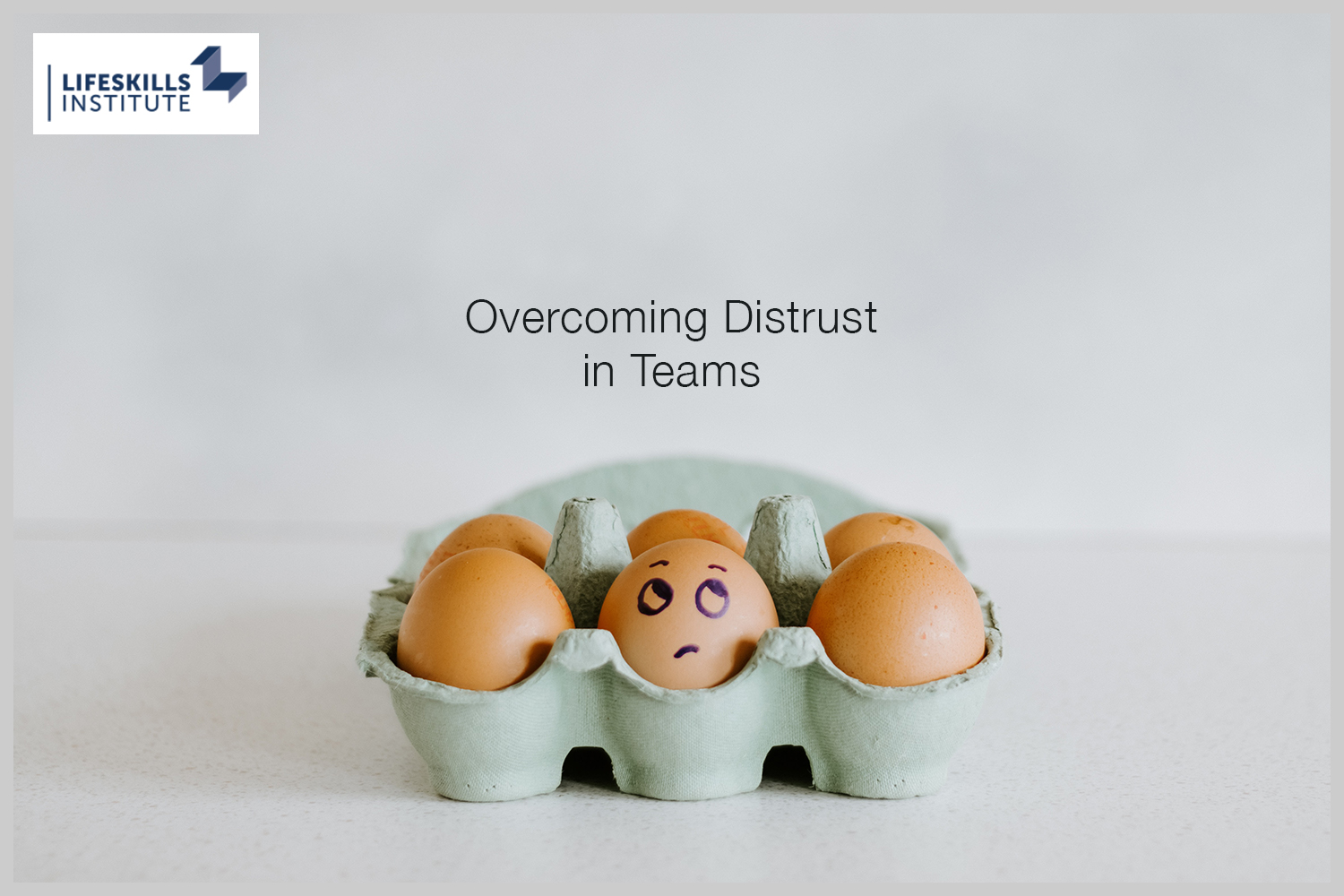 LIFESKILLS INSTITUTE

Overcoming Distrust in Teams