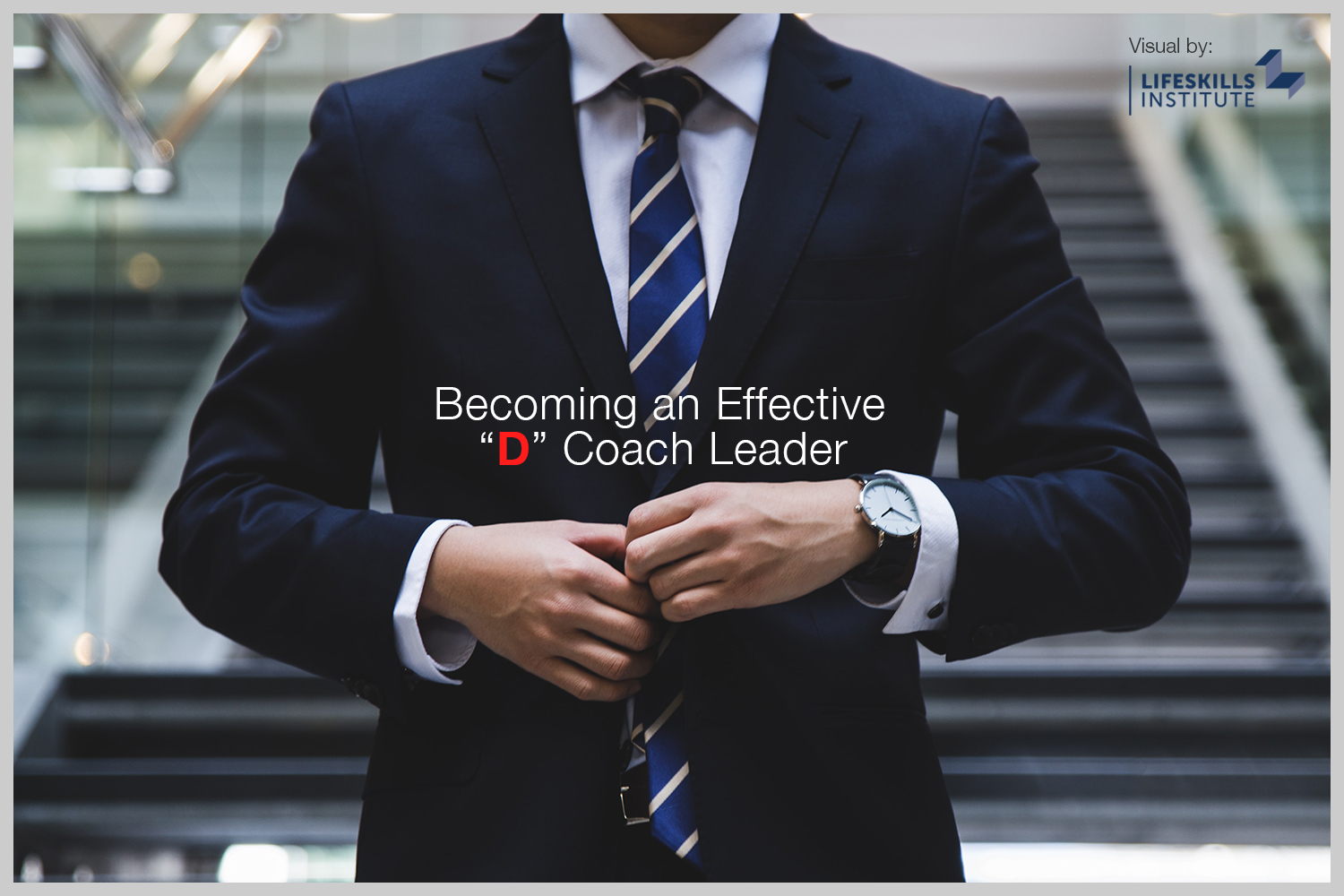 Visual by:
LIFESKILLS
INSTITUTE

Becoming an Effective
“D” Coach Leader