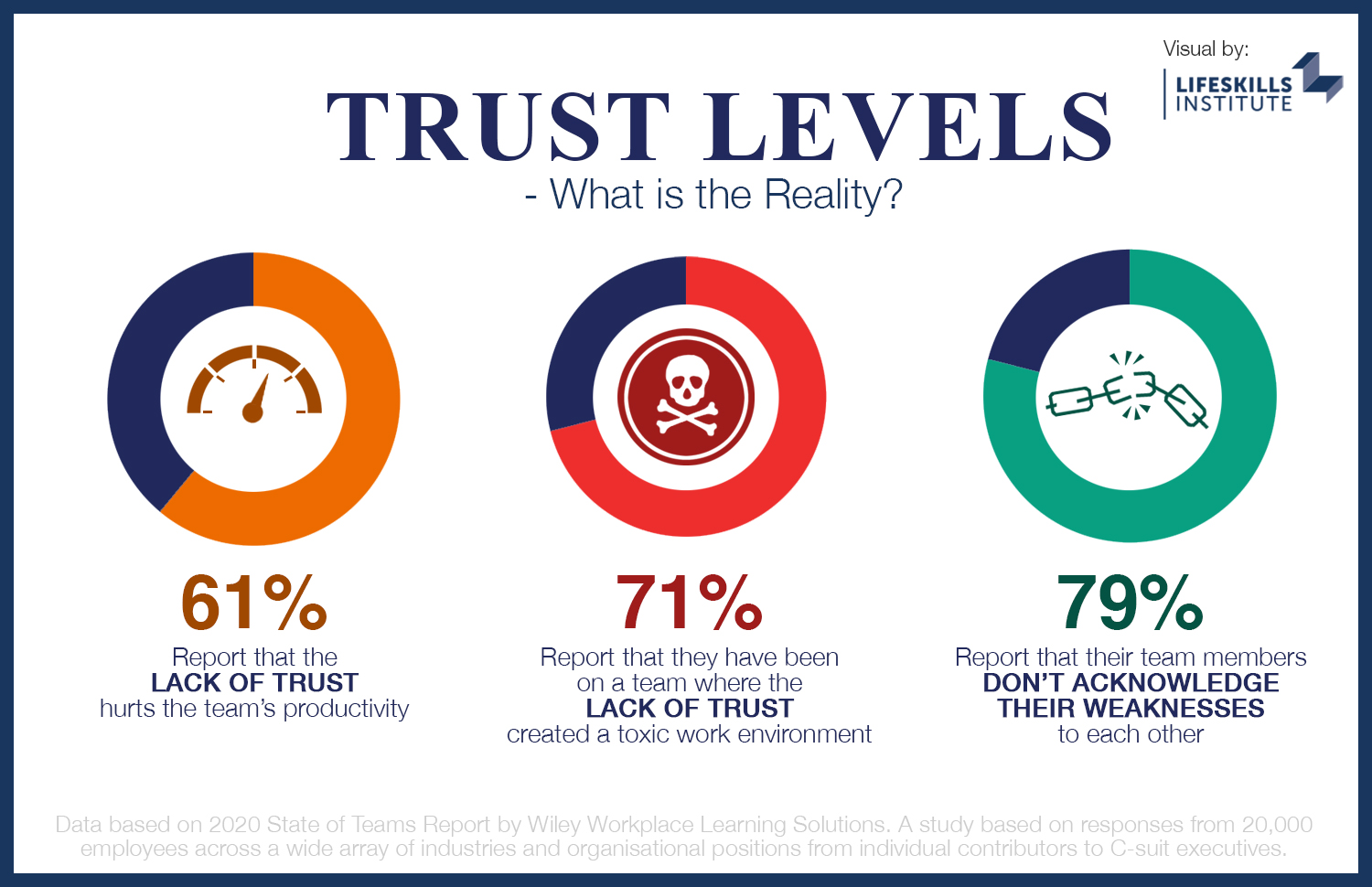 Visual by:
LIFESKILLS INSTITUTE

TRUST LEVELS
- What is the Reality?

61%
Report that the
LACK OF TRUST
hurts the team's productivity

71%
Report that they have been on a team where the
LACK OF TRUST
created a toxic work environment

79%
Report that their team members
DON'T ACKNOWLEDGE THEIR WEAKNESSES
to each other

Data based on 2020 State of Teams Report by Wiley Workplace Learning Solutions. A study based on responses from 20,000 employees across a wide array of industries and organisational positions from individual contributors to C-suit executives.